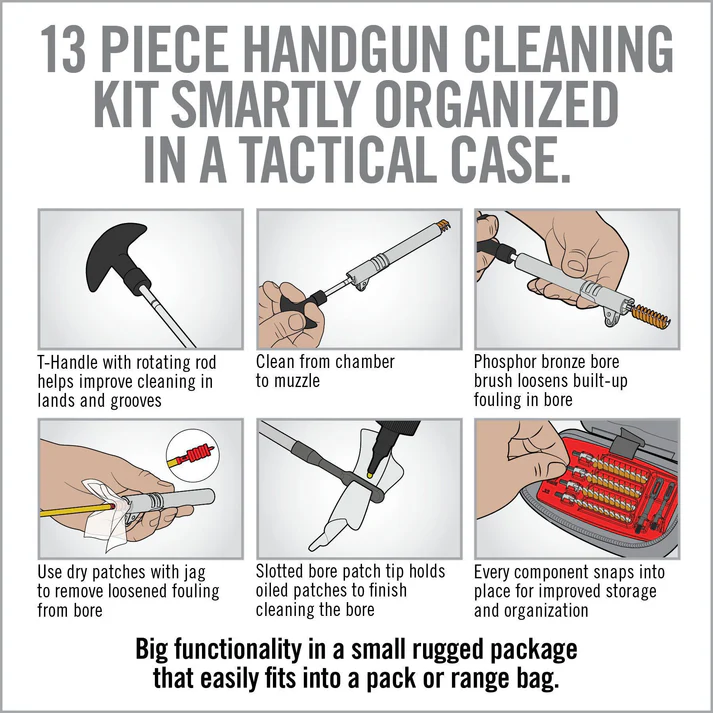 13 PIECE HANDGUN CLEANING KIT SMARTLY ORGANIZED IN A TACTICAL CASE.

T-Handle with rotating rod helps improve cleaning in lands and grooves

Clean from chamber to muzzle

Phosphor bronze bore brush loosens built-up fouling in bore

Use dry patches with jag to remove loosened fouling from bore

Slotted bore patch tip holds oiled patches to finish cleaning the bore

Every component snaps into place for improved storage and organization

Big functionality in a small rugged package that easily fits into a pack or range bag.